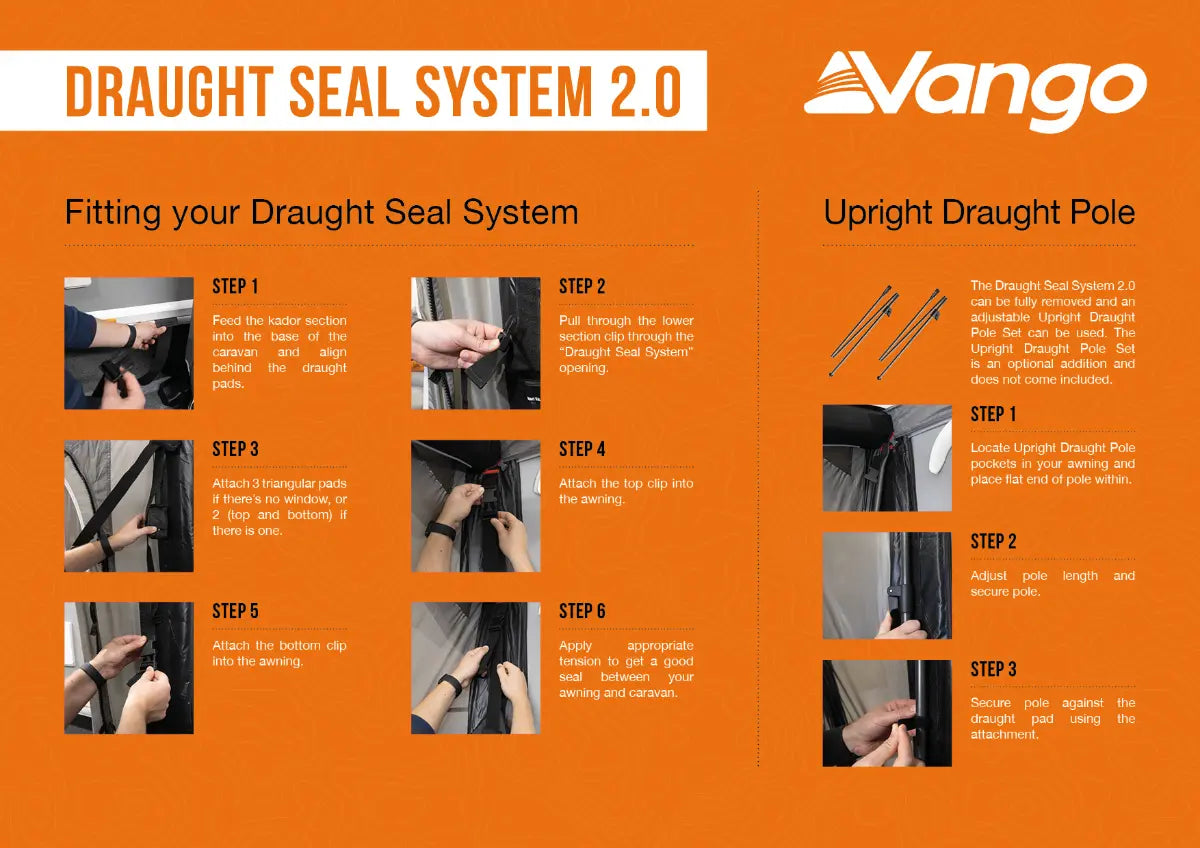 DRAUGHT SEAL SYSTEM 2.0

Vango

Fitting your Draught Seal System

STEP 1

Feed the kador section into the base of the caravan and align behind the draught pads.

STEP 2

Pull through the lower section clip through the "Draught Seal System" opening.

STEP 3

Attach 3 triangular pads if there's no window, or 2 (top and bottom) if there is one.

STEP 4

Attach the top clip into the awning.

STEP 5

Attach the bottom clip into the awning.

STEP 6

Apply appropriate tension to get a good seal between your awning and caravan.

Upright Draught Pole

The Draught Seal System 2.0 can be fully removed and an adjustable Upright Draught Pole Set can be used. The Upright Draught Pole Set is an optional addition and does not come included.

STEP 1

Locate Upright Draught Pole pockets in your awning and place flat end of pole within.

STEP 2

Adjust pole length and secure pole.

STEP 3

Secure pole against the draught pad using the attachment.